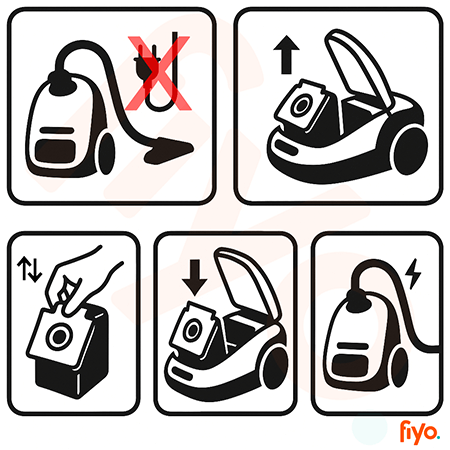 fiyo.